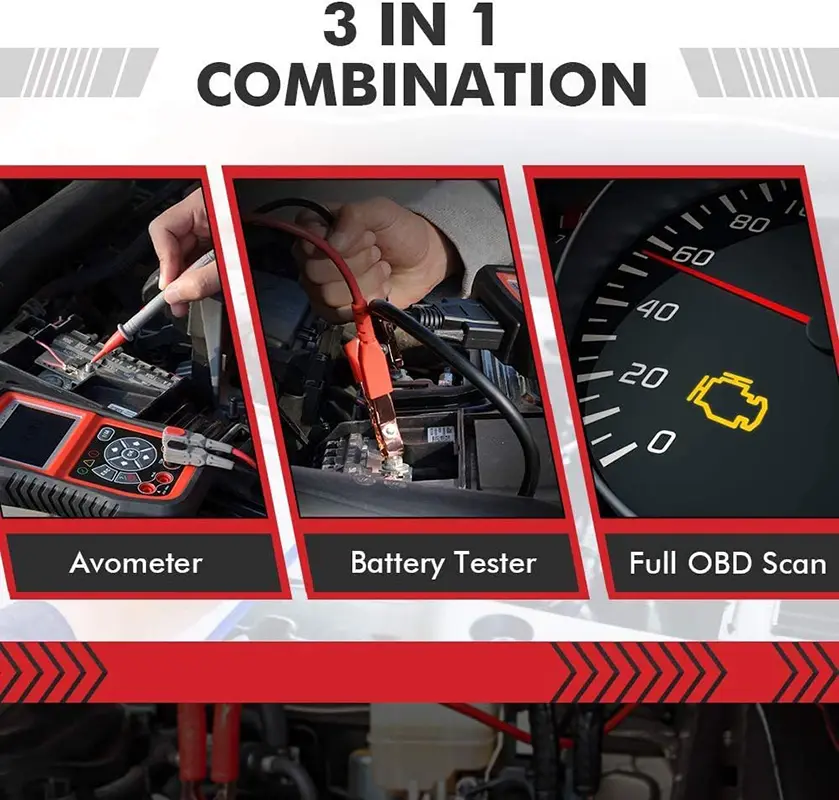 3 IN 1
COMBINATION

80
60
40
20
0

Avometer

Battery Tester

Full OBD Scan